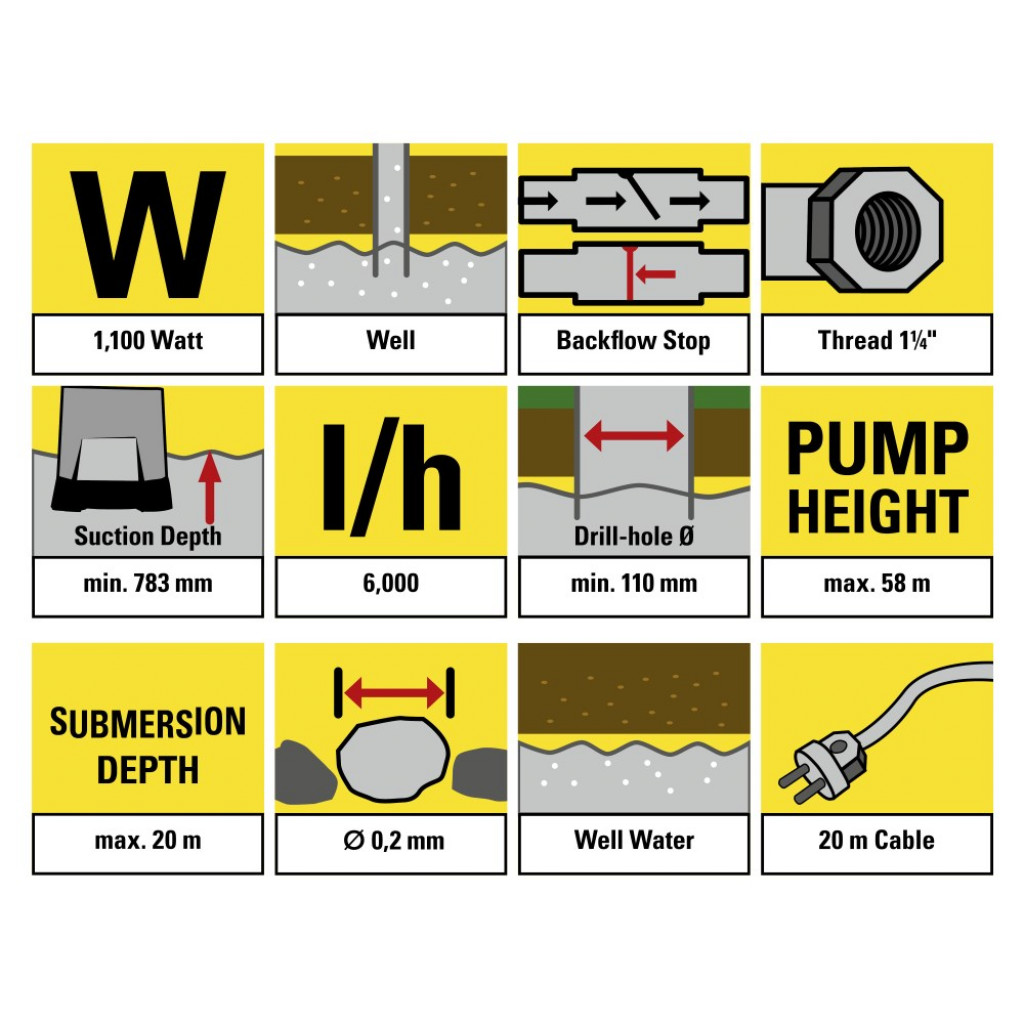 W
1,100 Watt

Well

Backflow Stop

Thread 1¼"

Suction Depth
min. 783 mm

l/h
6,000

Drill-hole Ø
min. 110 mm

PUMP HEIGHT
max. 58 m

SUBMERSION DEPTH
max. 20 m

Ø 0,2 mm

Well Water

20 m Cable